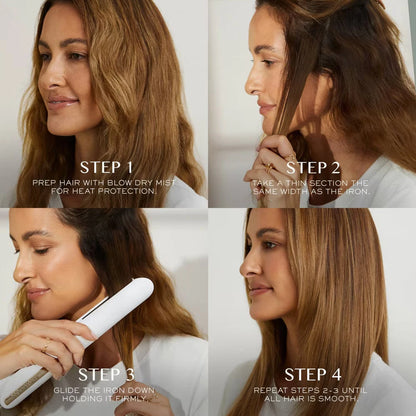 STEP 1
PREP HAIR WITH BLOW DRY MIST FOR HEAT PROTECTION.

STEP 2
TAKE A THIN SECTION THE SAME WIDTH AS THE IRON.

STEP 3
GLIDE THE IRON DOWN HOLDING IT FIRMLY.

STEP 4
REPEAT STEPS 2-3 UNTIL ALL HAIR IS SMOOTH.