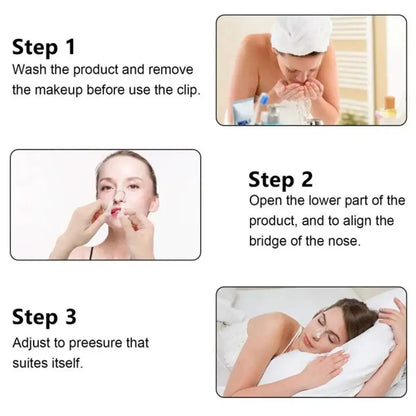 Step 1
Wash the product and remove the makeup before use the clip.

Step 2
Open the lower part of the product, and to align the bridge of the nose.

Step 3
Adjust to preesure that suites itself.